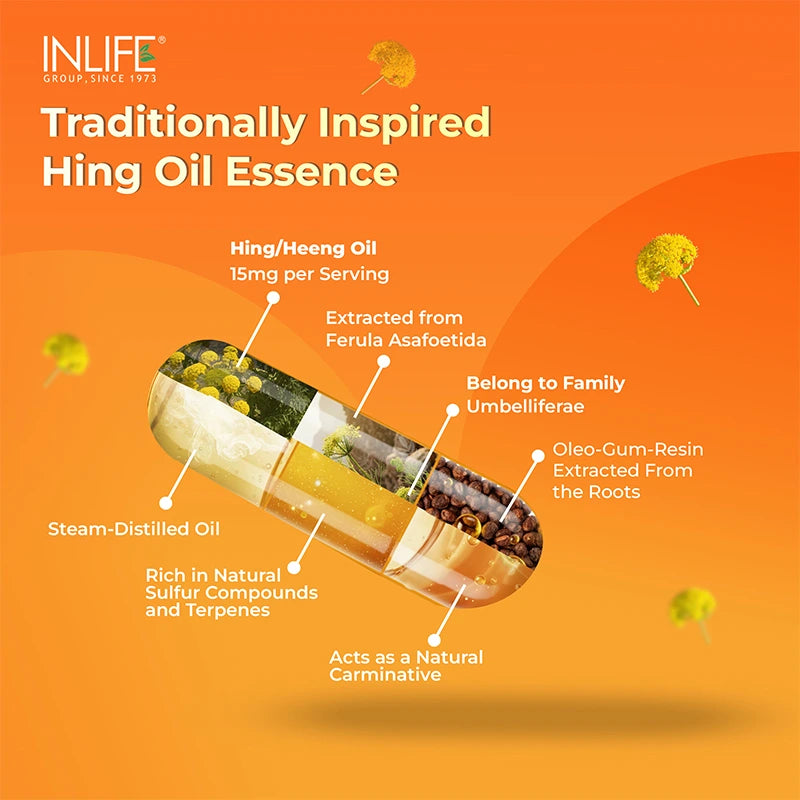 INLIFE®
GROUP, SINCE 1973

Traditionally Inspired Hing Oil Essence

Hing/Heeng Oil
15mg per Serving

Extracted from Ferula Asafoetida

Belong to Family Umbelliferae

Oleo-Gum-Resin Extracted From the Roots

Steam-Distilled Oil

Rich in Natural Sulfur Compounds and Terpenes

Acts as a Natural Carminative