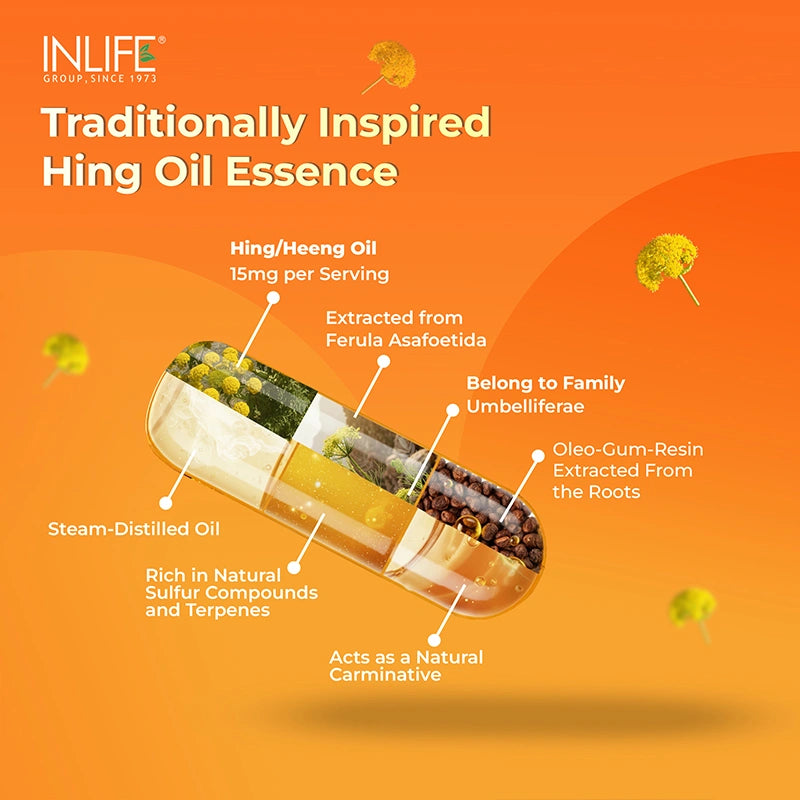 INLIFE®
GROUP, SINCE 1973

Traditionally Inspired Hing Oil Essence

Hing/Heeng Oil
15mg per Serving

Extracted from Ferula Asafoetida

Belong to Family
Umbelliferae

Oleo-Gum-Resin Extracted From the Roots

Steam-Distilled Oil

Rich in Natural Sulfur Compounds and Terpenes

Acts as a Natural Carminative