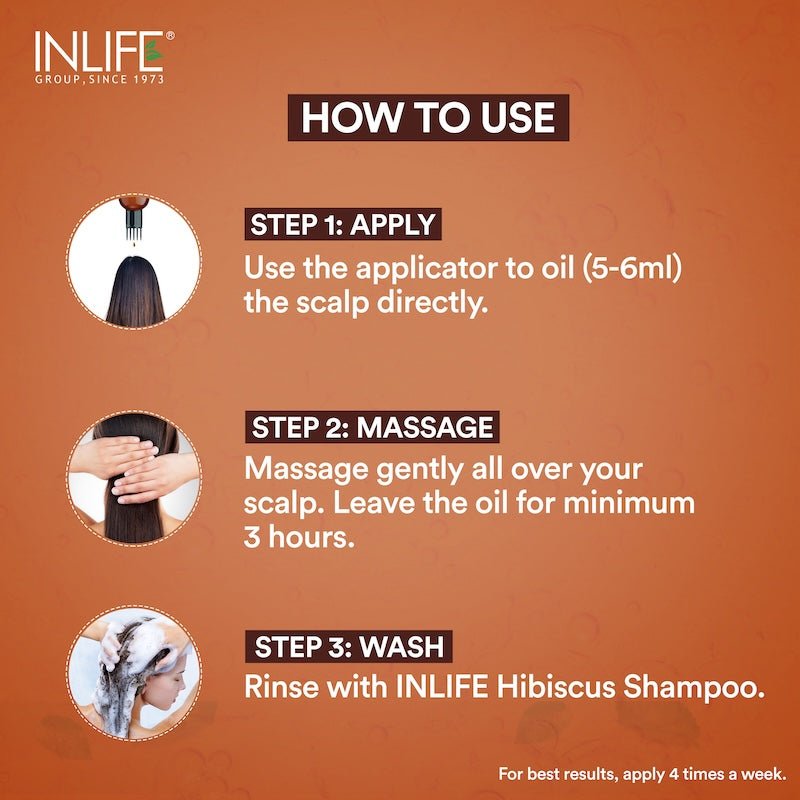 INLIFE®
GROUP, SINCE 1973

HOW TO USE

STEP 1: APPLY
Use the applicator to oil (5-6ml) the scalp directly.

STEP 2: MASSAGE
Massage gently all over your scalp. Leave the oil for minimum 3 hours.

STEP 3: WASH
Rinse with INLIFE Hibiscus Shampoo.

For best results, apply 4 times a week.