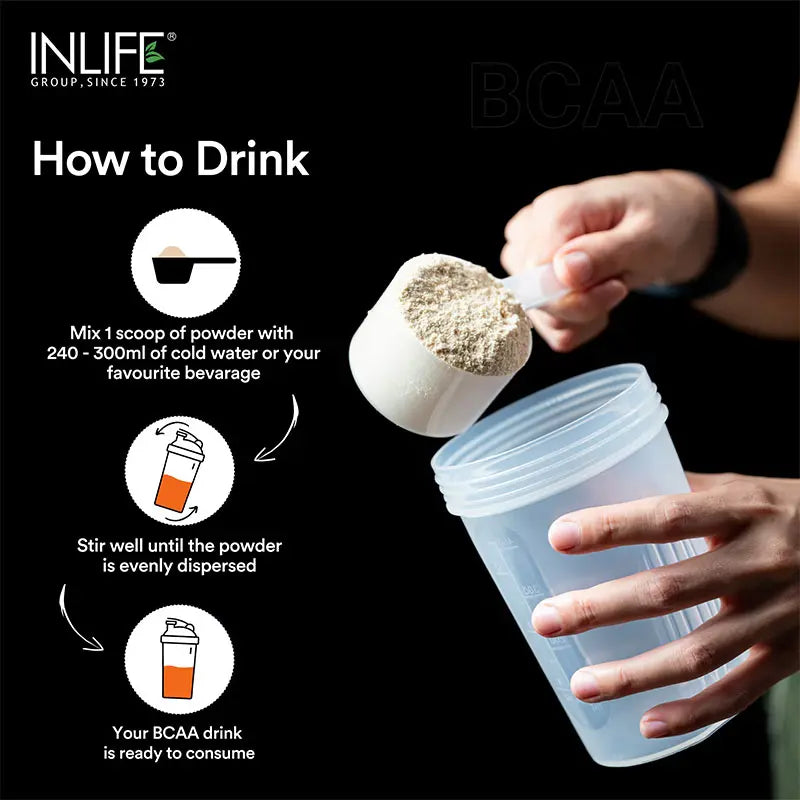 INLIFE®
GROUP, SINCE 1973

BCAA

How to Drink

Mix 1 scoop of powder with 240 - 300ml of cold water or your favourite bevarage

Stir well until the powder is evenly dispersed

Your BCAA drink is ready to consume